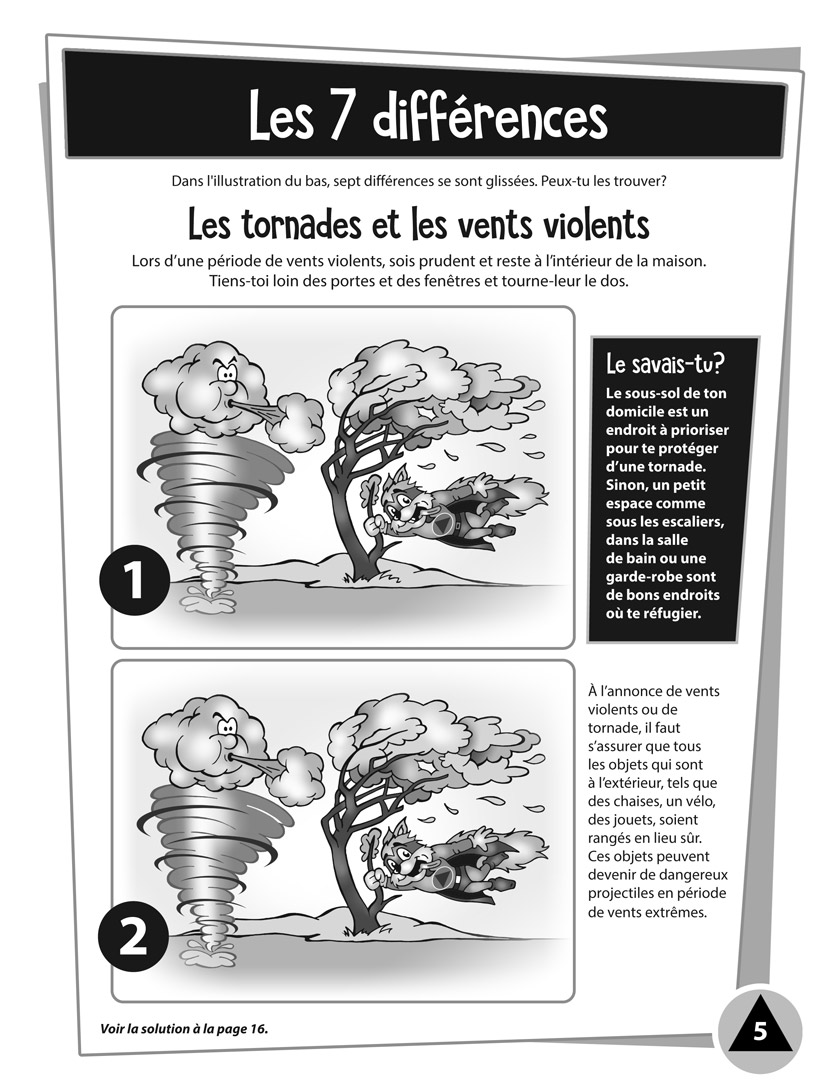 Les 7 différences

Dans l'illustration du bas, sept différences se sont glissées. Peux-tu les trouver?

Les tornades et les vents violents

Lors d'une période de vents violents, sois prudent et reste à l'intérieur de la maison. Tiens-toi loin des portes et des fenêtres et tourne-leur le dos.

1

Le savais-tu?

Le sous-sol de ton domicile est un endroit à prioriser pour te protéger d'une tornade. Sinon, un petit espace comme sous les escaliers, dans la salle de bain ou une garde-robe sont de bons endroits où te réfugier.

2

À l'annonce de vents violents ou de tornade, il faut s'assurer que tous les objets qui sont à l'extérieur, tels que des chaises, un vélo, des jouets, soient rangés en lieu sûr. Ces objets peuvent devenir de dangereux projectiles en période de vents extrêmes.

Voir la solution à la page 16.

5